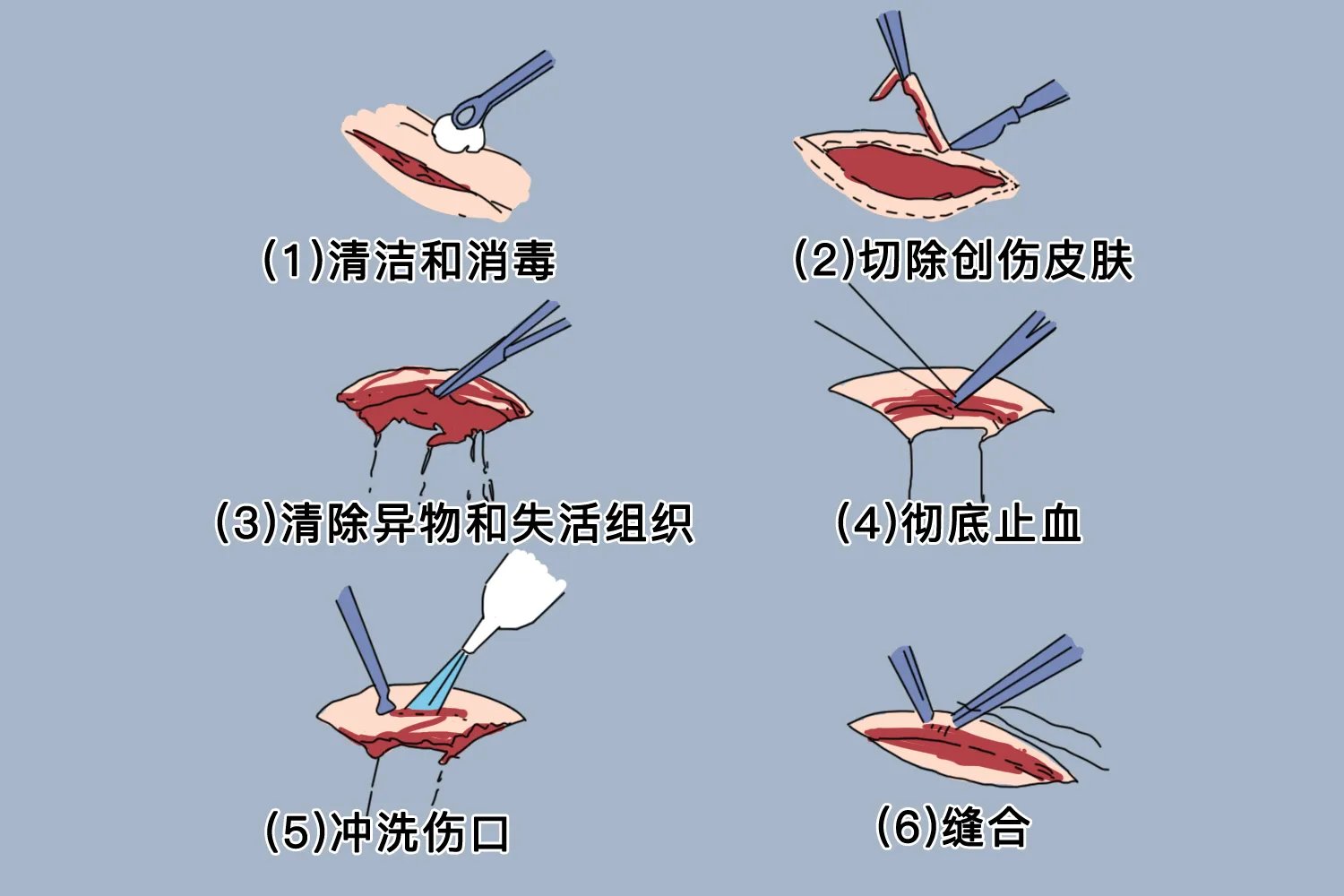 (1)清洁和消毒

(2)切除创伤皮肤

(3)清除异物和失活组织

(4)彻底止血

(5)冲洗伤口

(6)缝合